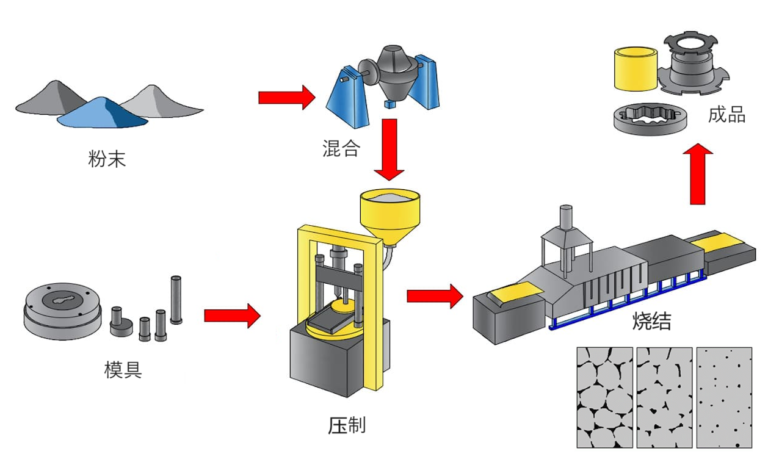 粉末

混合

成品

模具

压制

烧结