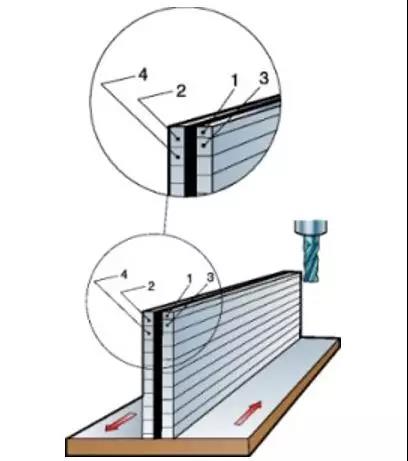 4
2
1
3
4
2
1
3