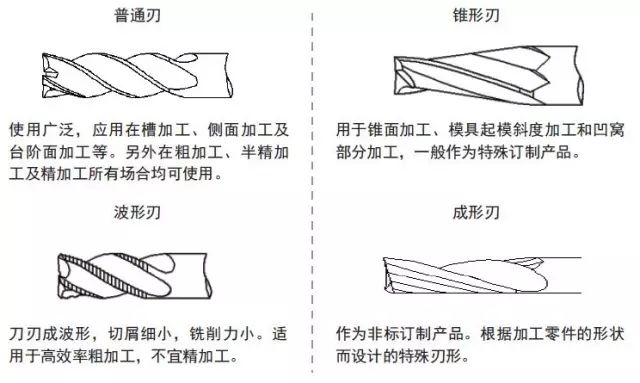 普通刃

使用广泛，应用在槽加工、侧面加工及台阶面加工等。另外在粗加工、半精加工及精加工所有场合均可使用。

波形刃

刀刃成波形，切屑细小，铣削力小。适用于高效率粗加工，不宜精加工。

锥形刃

用于锥面加工、模具起模斜度加工和凹窝部分加工，一般作为特殊订制产品。

成形刃

作为非标订制产品。根据加工零件的形状而设计的特殊刃形。