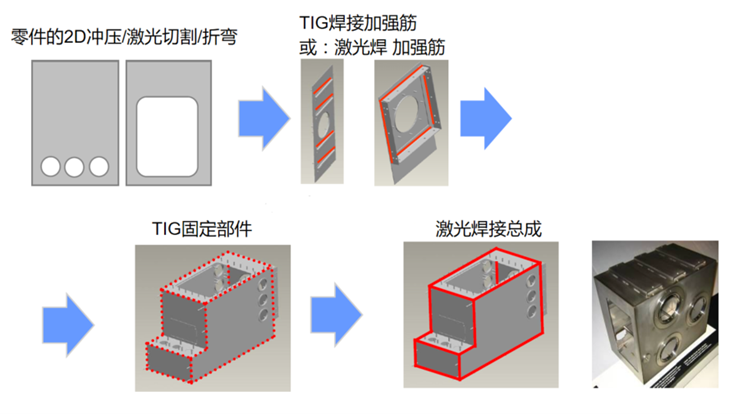 零件的2D冲压/激光切割/折弯

TIG焊接加强筋
或：激光焊 加强筋

TIG固定部件

激光焊接总成