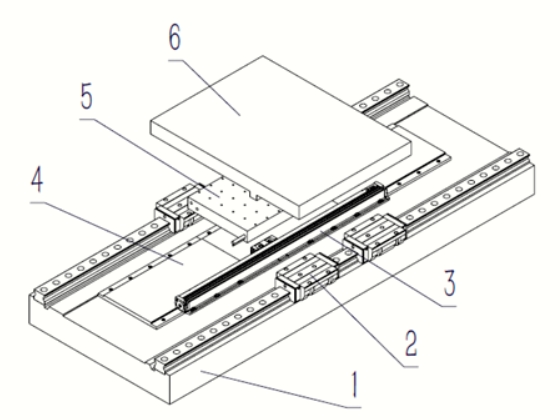 6
5
4
3
2
1