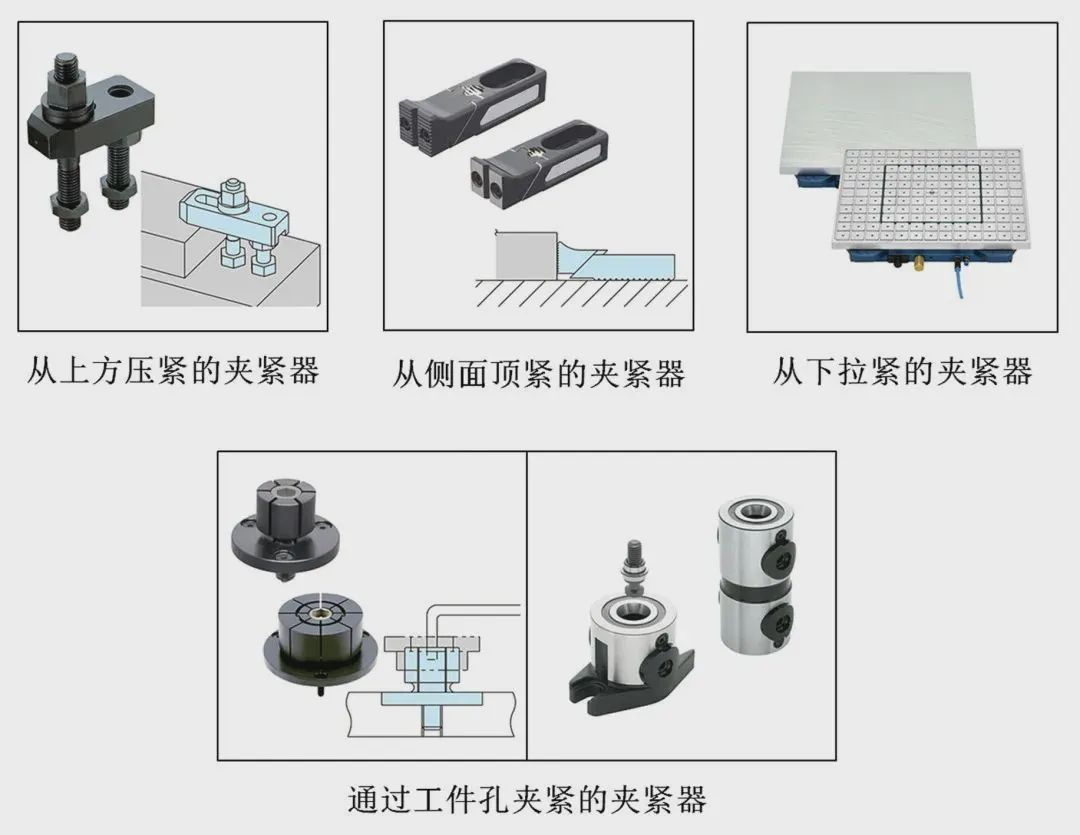 从上方压紧的夹紧器

从侧面顶紧的夹紧器

从下拉紧的夹紧器

通过工件孔夹紧的夹紧器