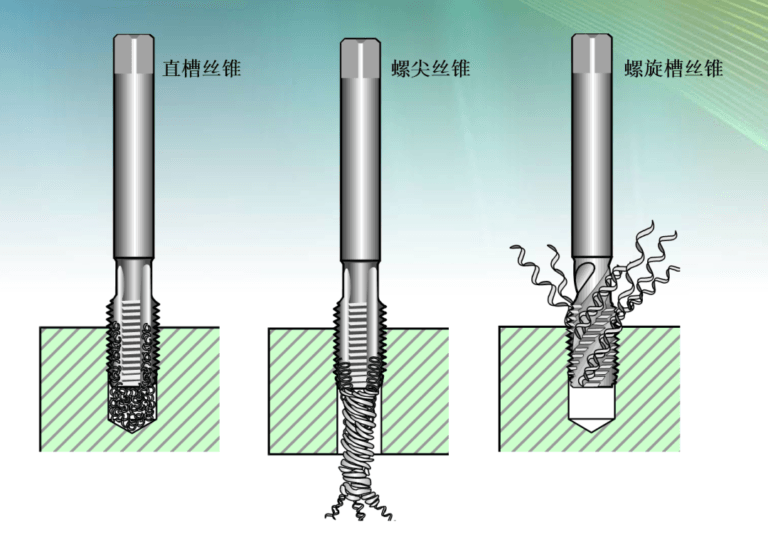 直槽丝锥

螺尖丝锥

螺旋槽丝锥