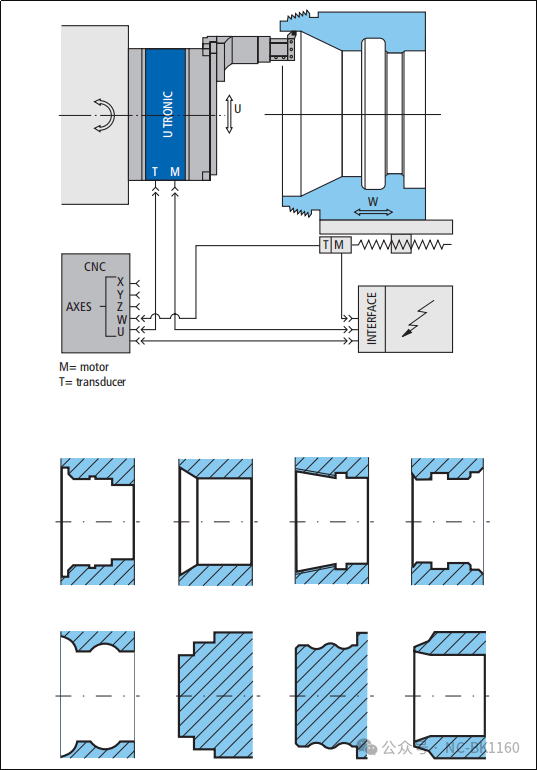 U TRONIC

T M

U

W

T M

CNC

AXES

X
Y
Z
W
U

INTERFACE

M= motor
T= transducer

公众号 · NC-BK1160