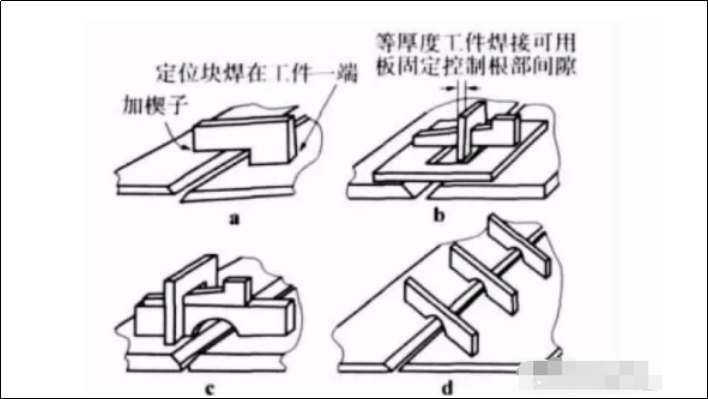 等厚度工件焊接可用板固定控制根部间隙

定位块焊在工件一端

加楔子

a

b

c

d