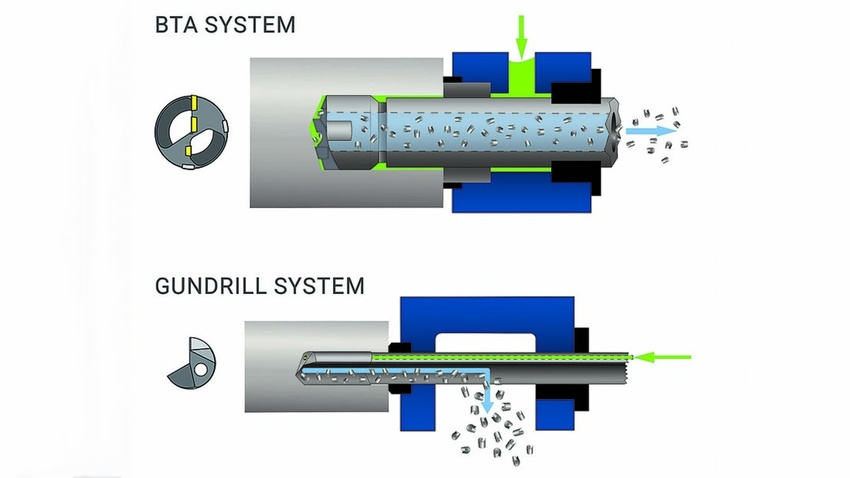 BTA SYSTEM

GUNDRILL SYSTEM