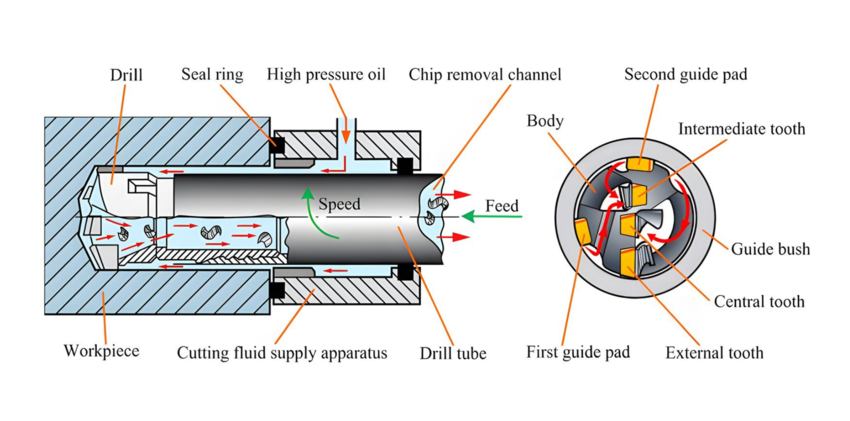 Drill
Seal ring
High pressure oil
Chip removal channel
Speed
Feed
Workpiece
Cutting fluid supply apparatus
Drill tube
Second guide pad
Body
Intermediate tooth
Guide bush
Central tooth
First guide pad
External tooth