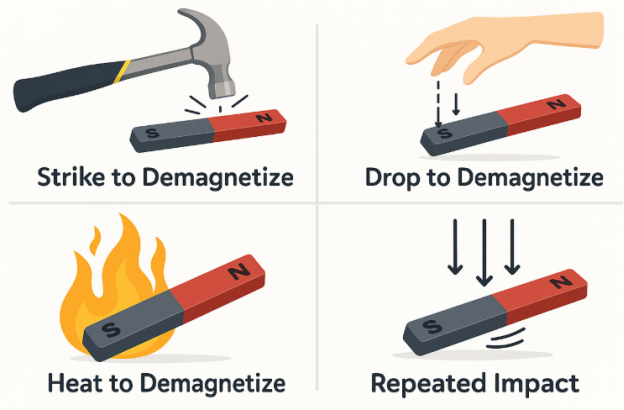 S N

Strike to Demagnetize

S N

Drop to Demagnetize

S N

Heat to Demagnetize

S N

Repeated Impact