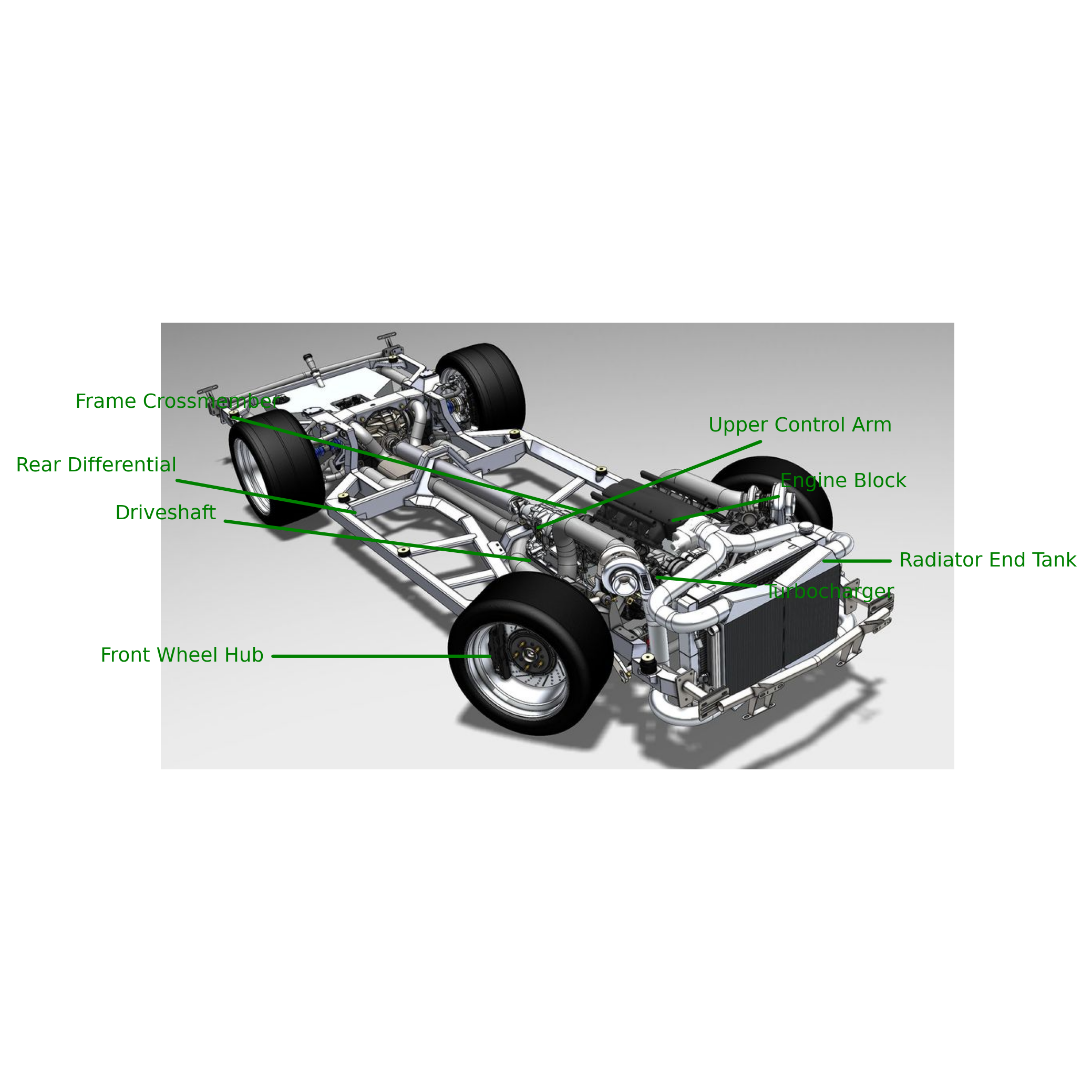 Frame Crossmember

Upper Control Arm

Rear Differential

Engine Block

Driveshaft

Radiator End Tank

Turbocharger

Front Wheel Hub