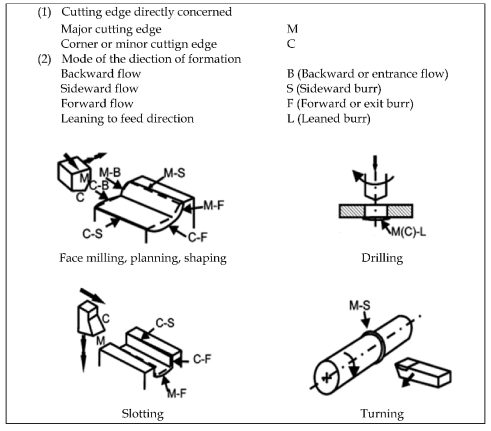 (1) Cutting edge directly concerned
Major cutting edge M
Corner or minor cuttign edge C
(2) Mode of the diection of formation
Backward flow B (Backward or entrance flow)
Sideward flow S (Sideward burr)
Forward flow F (Forward or exit burr)
Leaning to feed direction L (Leaned burr)

M
C
M-B
C-B
M-S
M-F
C-S
C-F
Face milling, planning, shaping

M(C)-L
Drilling

C
M
C-S
C-F
M-F
Slotting

M-S
Turning