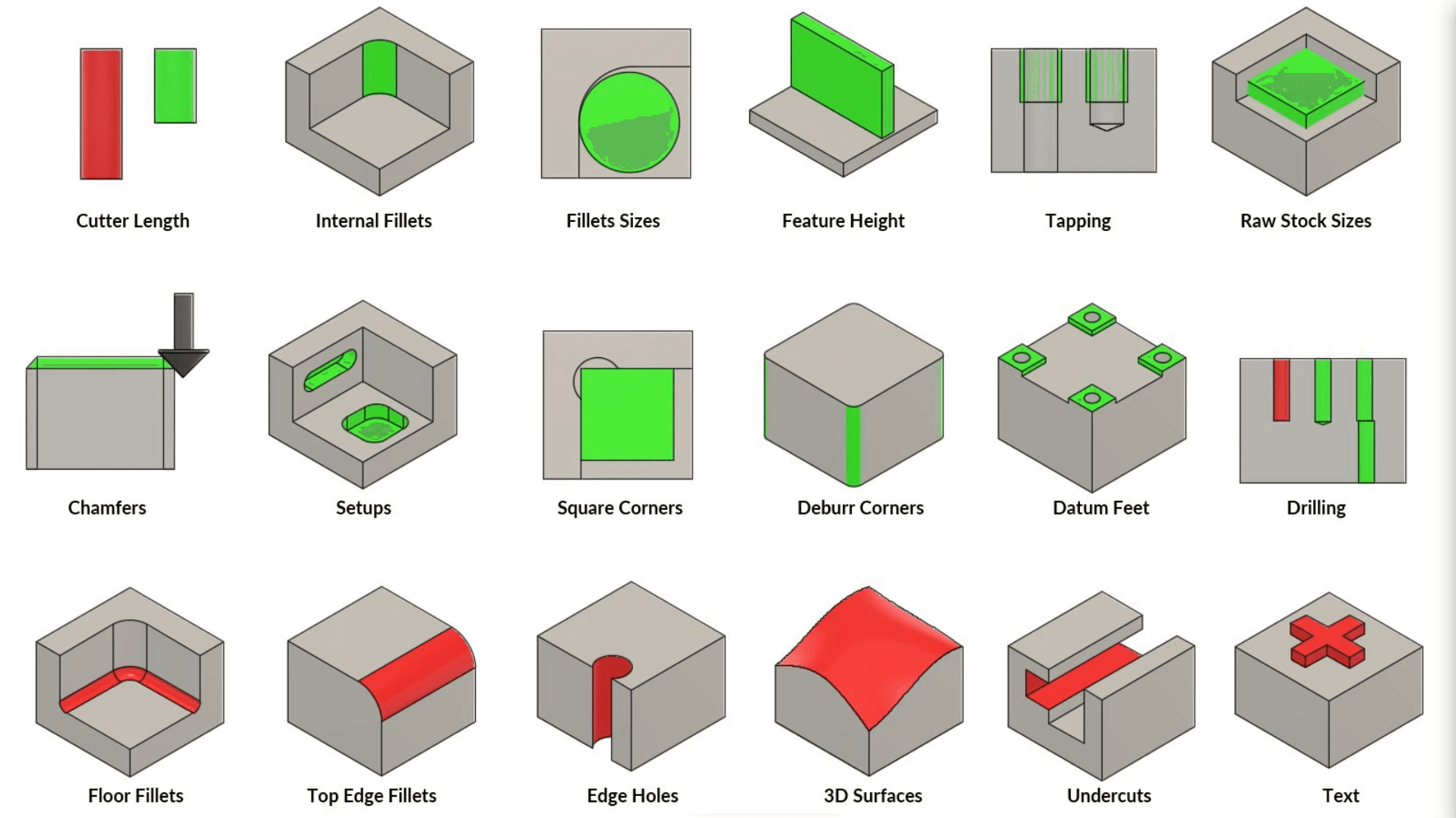 Cutter Length
Internal Fillets
Fillets Sizes
Feature Height
Tapping
Raw Stock Sizes

Chamfers
Setups
Square Corners
Deburr Corners
Datum Feet
Drilling

Floor Fillets
Top Edge Fillets
Edge Holes
3D Surfaces
Undercuts
Text