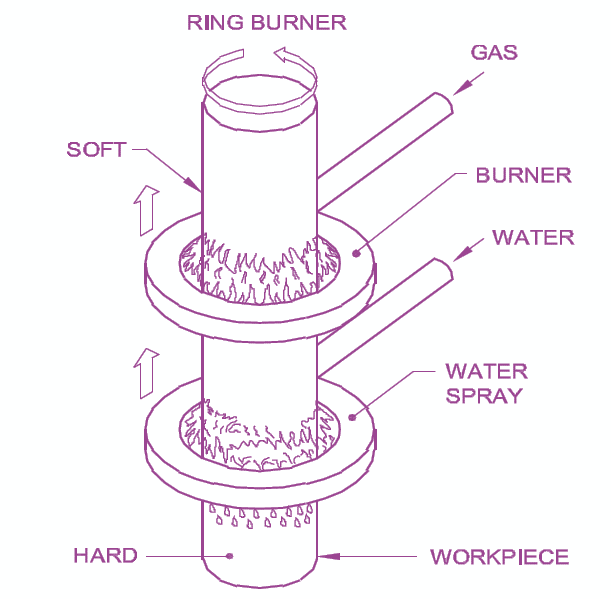 RING BURNER

GAS

SOFT

BURNER

WATER

WATER SPRAY

HARD

WORKPIECE