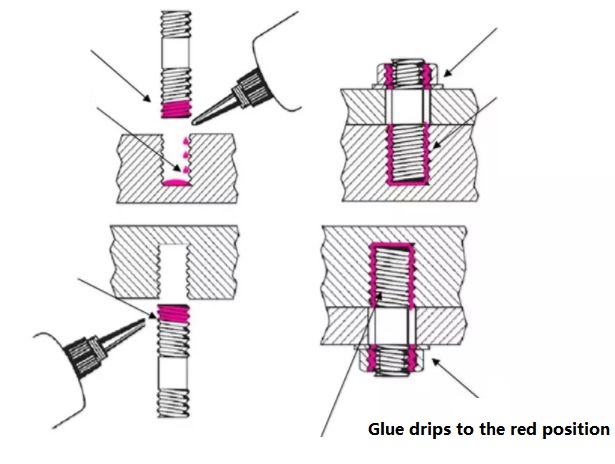 Glue drips to the red position